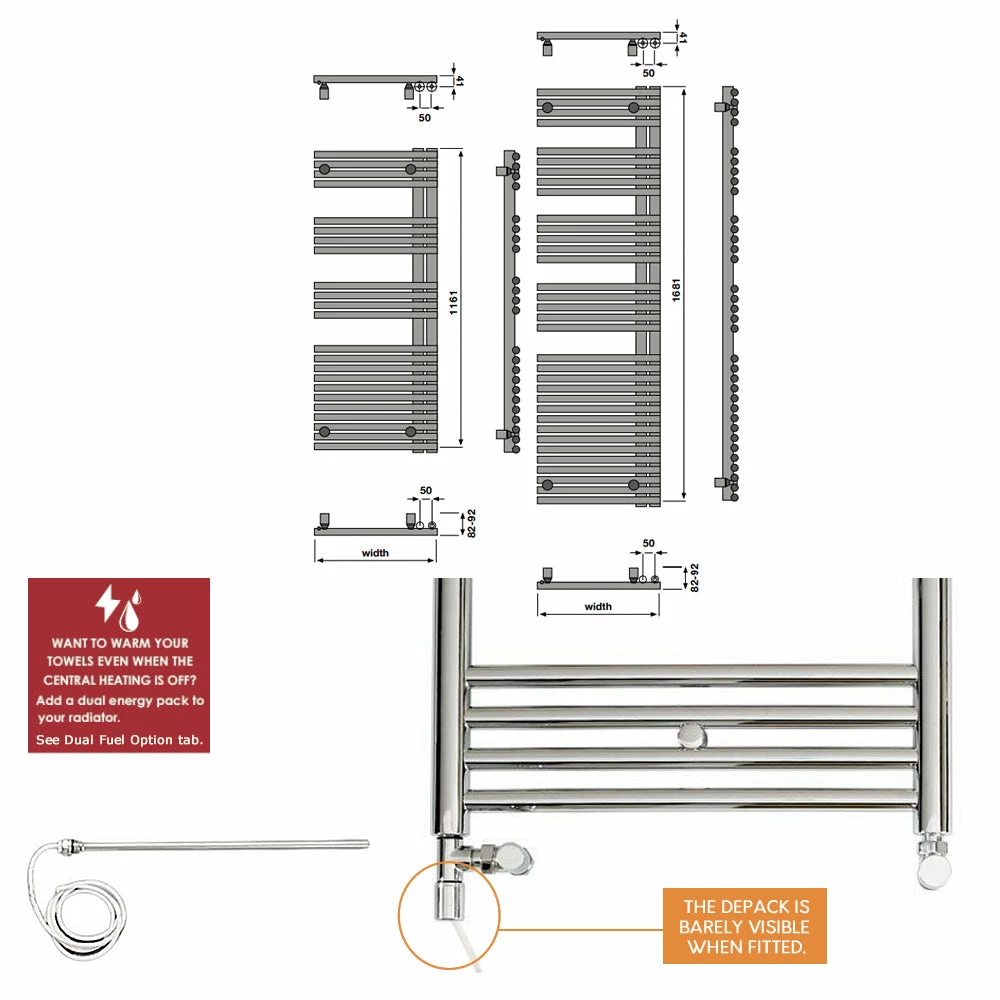 41
50
1161
50
82-92
width
41
50
1681
50
82-92
width

WANT TO WARM YOUR TOWELS EVEN WHEN THE CENTRAL HEATING IS OFF?
Add a dual energy pack to your radiator.
See Dual Fuel Option tab.

THE DEPACK IS BARELY VISIBLE WHEN FITTED.