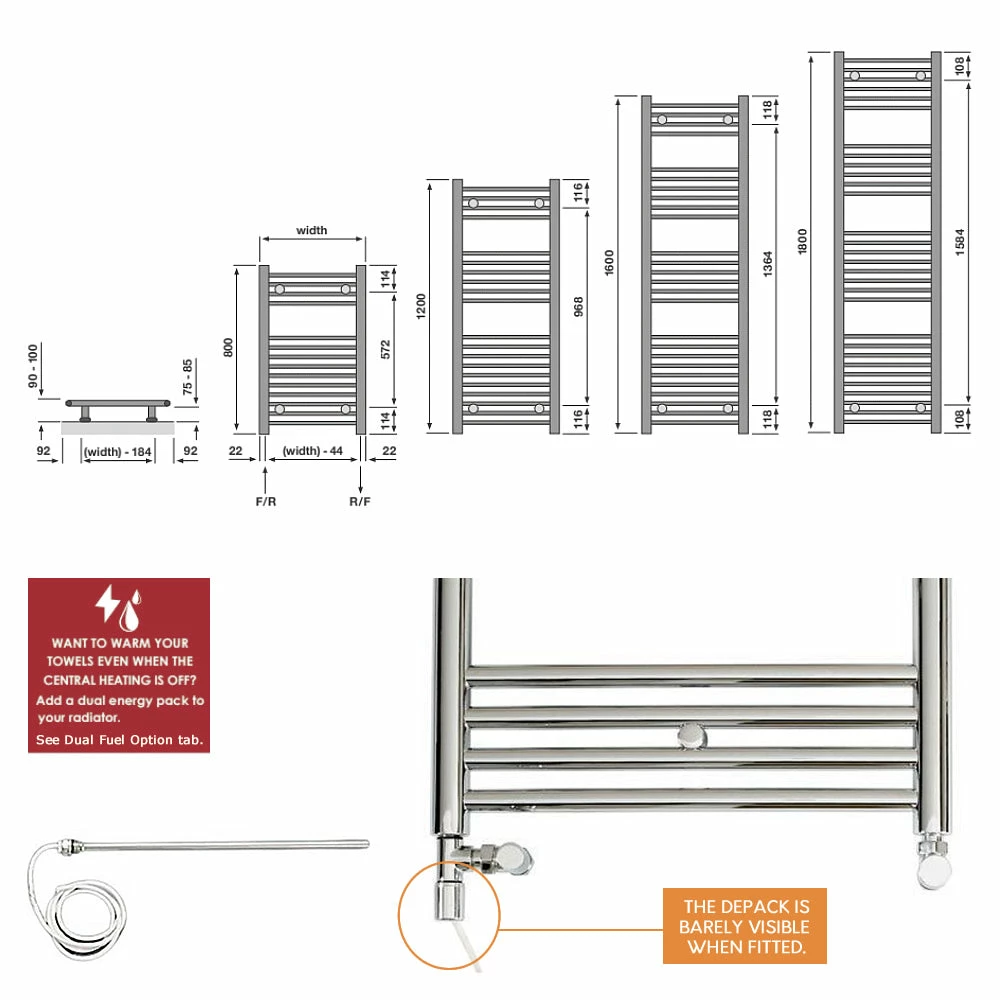 90 - 100
75 - 85
92
(width) - 184
92

width
800
114
572
114
22
(width) - 44
22
F/R
R/F

1200
116
968
116

1600
118
1364
118

1800
108
1584
108

WANT TO WARM YOUR TOWELS EVEN WHEN THE CENTRAL HEATING IS OFF?
Add a dual energy pack to your radiator.
See Dual Fuel Option tab.

THE DEPACK IS BARELY VISIBLE WHEN FITTED.