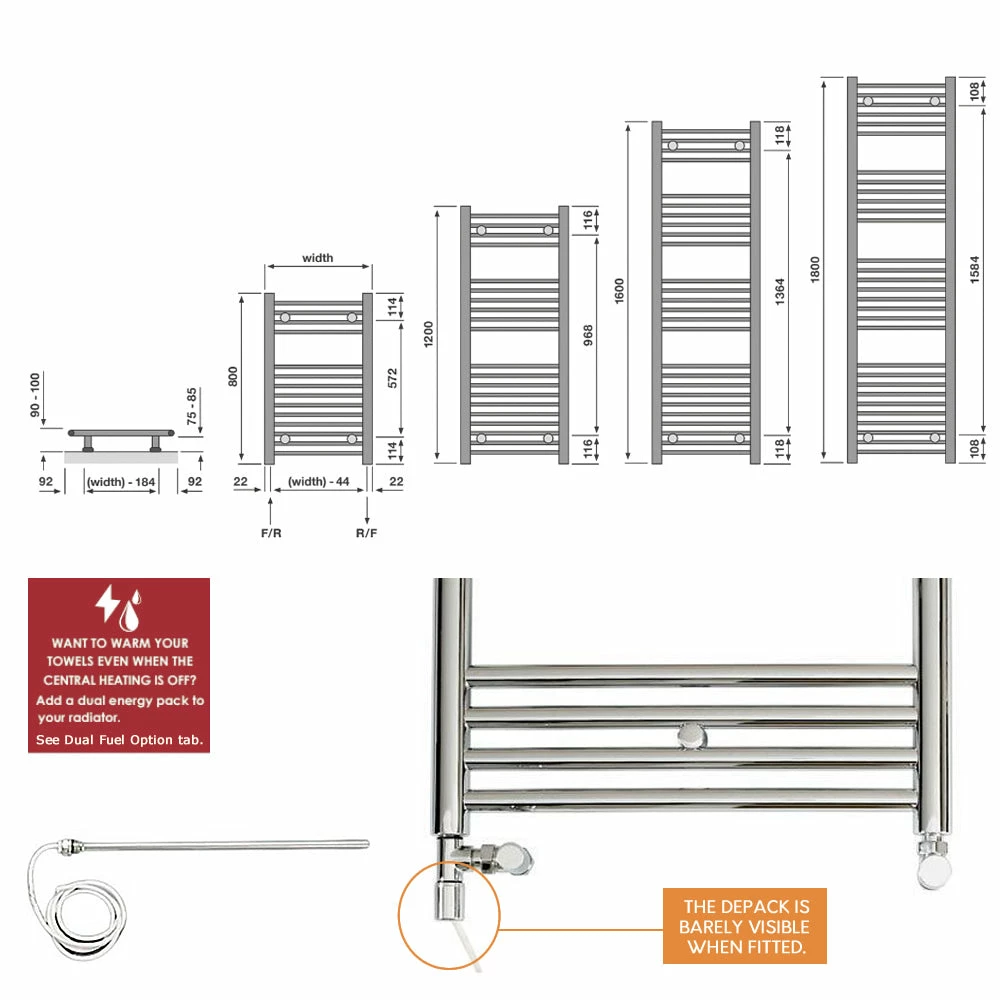 90 - 100
75 - 85
92
(width) - 184
92

width
800
114
572
114
22
(width) - 44
22
F/R
R/F

1200
116
968
116

1600
118
1364
118

1800
108
1584
108

WANT TO WARM YOUR TOWELS EVEN WHEN THE CENTRAL HEATING IS OFF?
Add a dual energy pack to your radiator.
See Dual Fuel Option tab.

THE DEPACK IS BARELY VISIBLE WHEN FITTED.