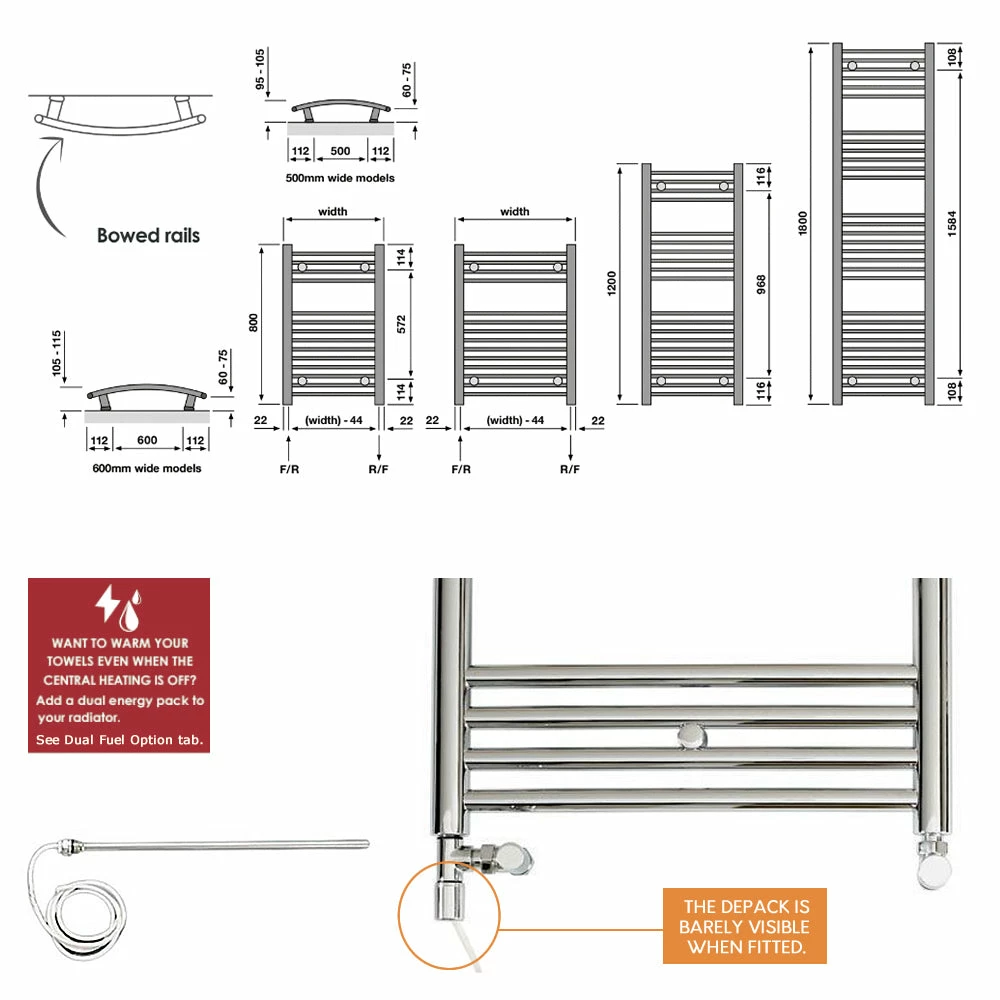 Bowed rails

95 - 105
60 - 75
112 500 112
500mm wide models

105 - 115
60 - 75
112 600 112
600mm wide models

width
800
114
572
114
22 (width) - 44 22
F/R R/F

width
22 (width) - 44 22
F/R R/F

1200
116
968
116

1800
108
1584
108

WANT TO WARM YOUR TOWELS EVEN WHEN THE CENTRAL HEATING IS OFF?
Add a dual energy pack to your radiator.
See Dual Fuel Option tab.

THE DEPACK IS BARELY VISIBLE WHEN FITTED.