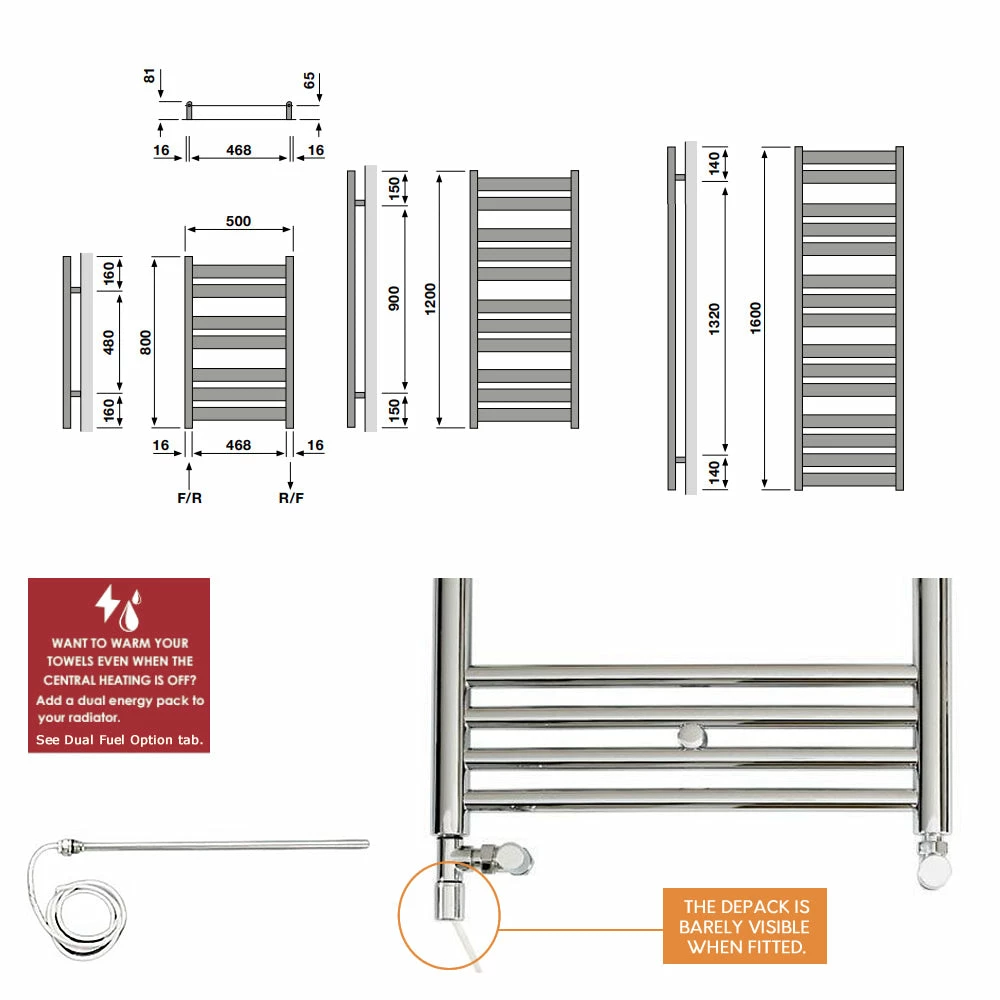 81
65
16
468
16
500
160
480
160
800
16
468
16
F/R
R/F
150
900
150
1200
140
1320
140
1600

WANT TO WARM YOUR TOWELS EVEN WHEN THE CENTRAL HEATING IS OFF?
Add a dual energy pack to your radiator.
See Dual Fuel Option tab.

THE DEPACK IS BARELY VISIBLE WHEN FITTED.