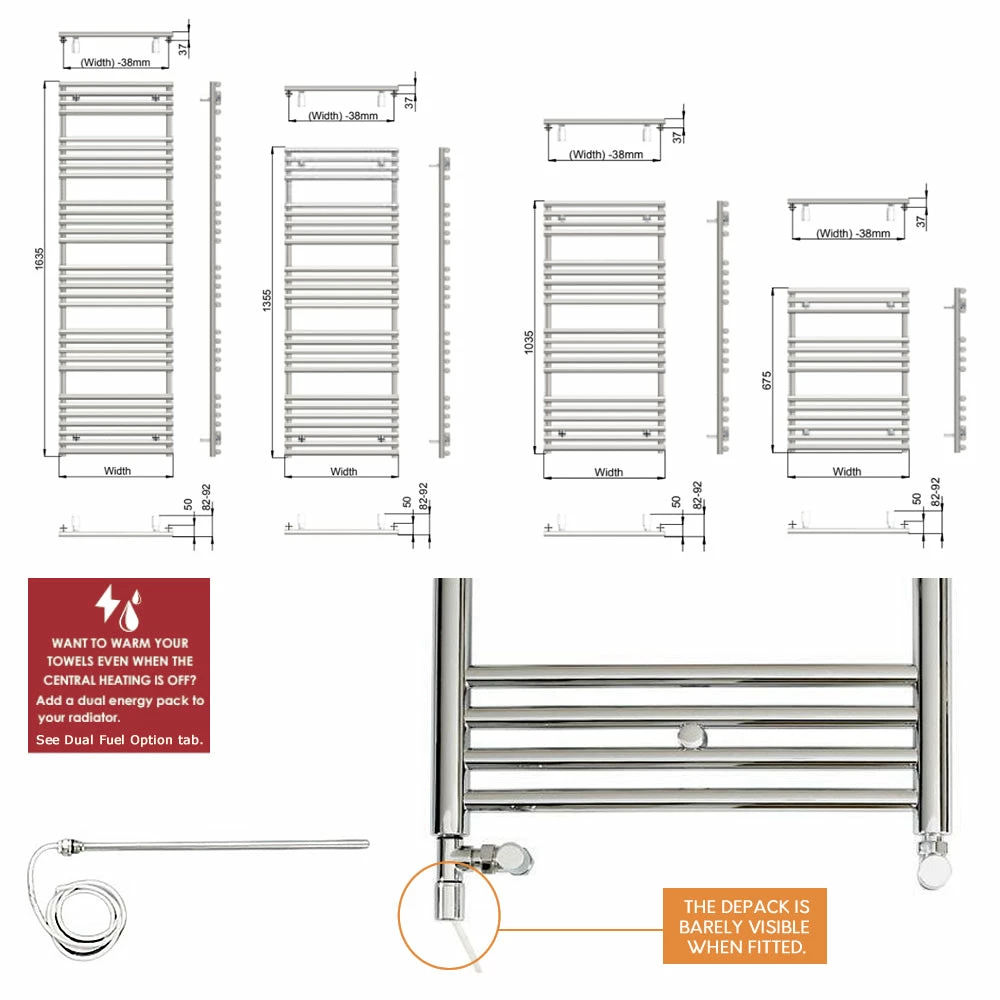 (Width) -38mm
37
1635
Width
50
82-92

(Width) -38mm
37
1355
Width
50
82-92

(Width) -38mm
37
1035
Width
50
82-92

(Width) -38mm
37
675
Width
50
82-92

WANT TO WARM YOUR TOWELS EVEN WHEN THE CENTRAL HEATING IS OFF?
Add a dual energy pack to your radiator.
See Dual Fuel Option tab.

THE DEPACK IS BARELY VISIBLE WHEN FITTED.