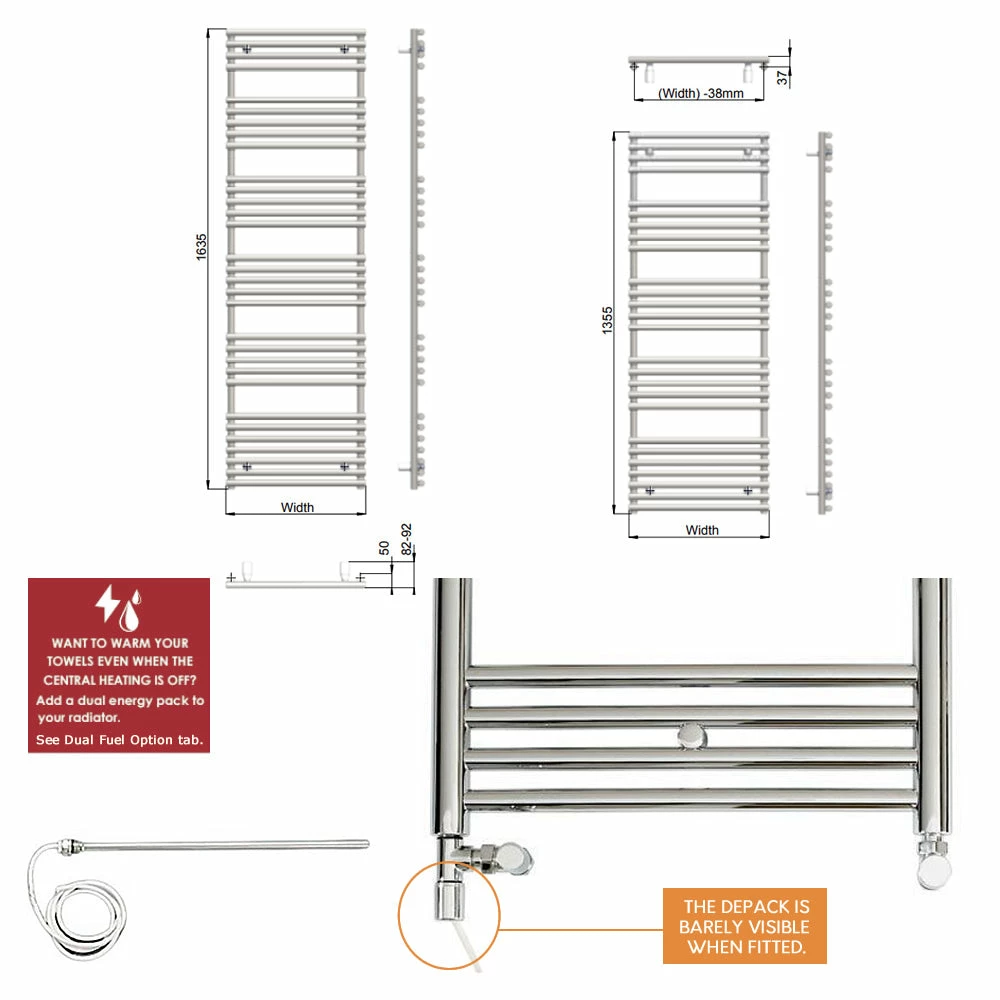 1635

Width

50

82-92

(Width) -38mm

37

1355

Width

WANT TO WARM YOUR TOWELS EVEN WHEN THE CENTRAL HEATING IS OFF?

Add a dual energy pack to your radiator.

See Dual Fuel Option tab.

THE DEPACK IS BARELY VISIBLE WHEN FITTED.