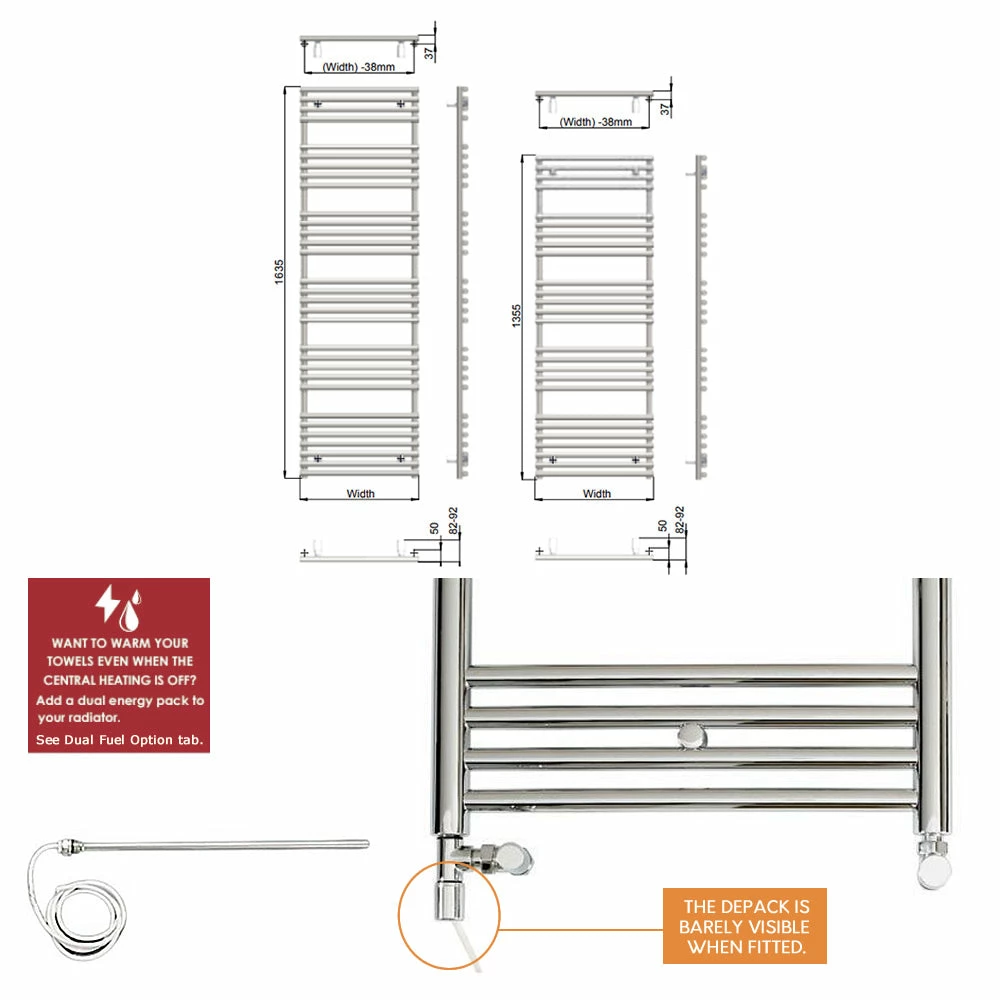 (Width) -38mm

37

1635

Width

50

82-92

(Width) -38mm

37

1355

Width

50

82-92

WANT TO WARM YOUR TOWELS EVEN WHEN THE CENTRAL HEATING IS OFF?

Add a dual energy pack to your radiator.

See Dual Fuel Option tab.

THE DEPACK IS BARELY VISIBLE WHEN FITTED.