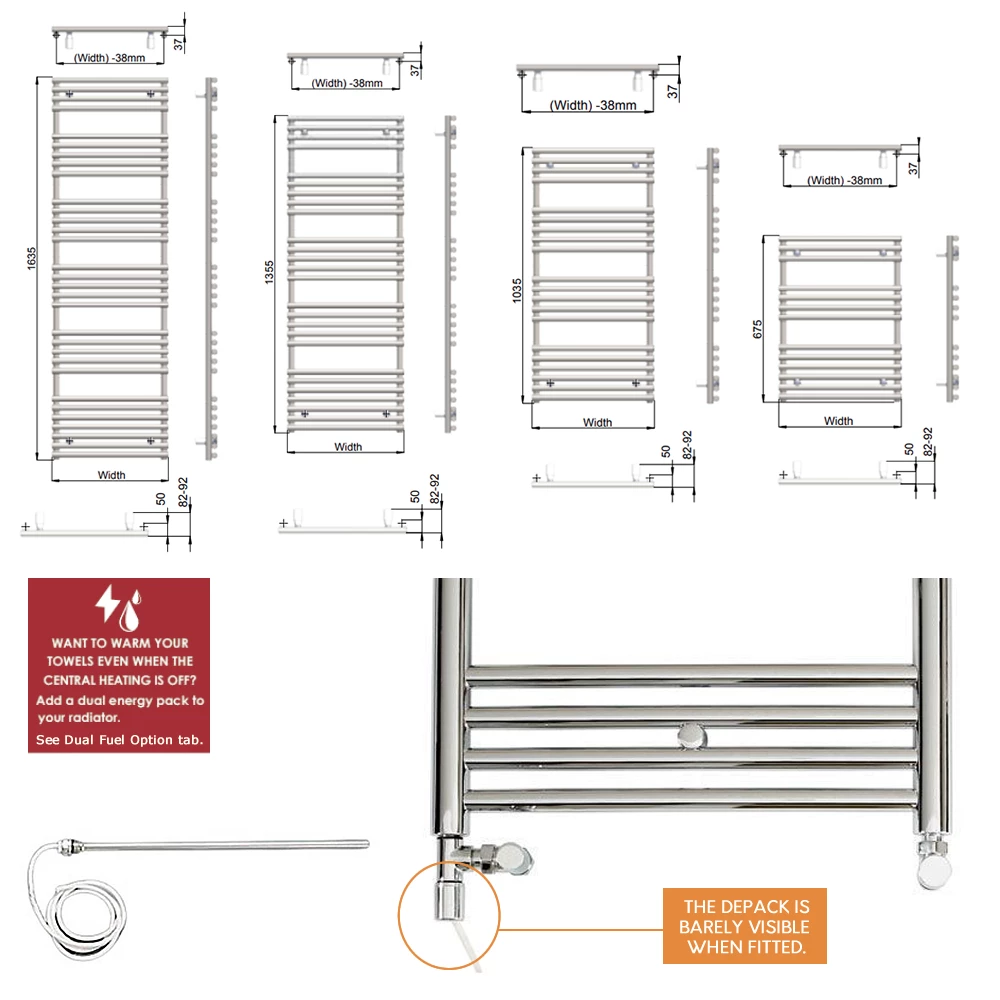 (Width) -38mm
37
1635
Width
50
82-92

(Width) -38mm
37
1355
Width
50
82-92

(Width) -38mm
37
1035
Width
50
82-92

(Width) -38mm
37
675
Width
50
82-92

WANT TO WARM YOUR TOWELS EVEN WHEN THE CENTRAL HEATING IS OFF?
Add a dual energy pack to your radiator.
See Dual Fuel Option tab.

THE DEPACK IS BARELY VISIBLE WHEN FITTED.