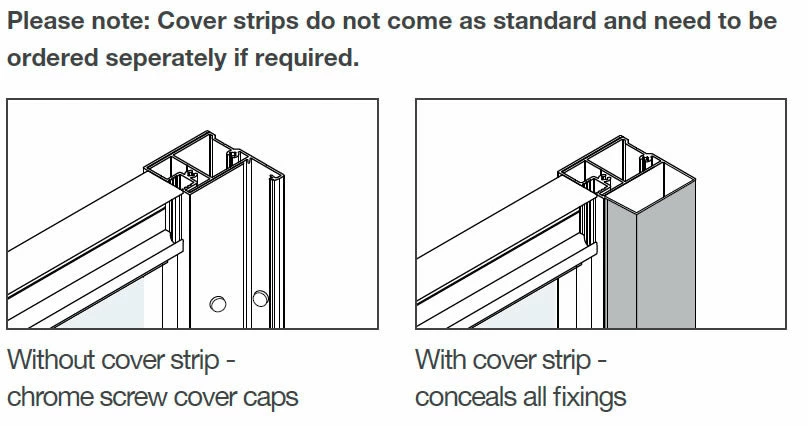 Please note: Cover strips do not come as standard and need to be ordered seperately if required.

Without cover strip - chrome screw cover caps

With cover strip - conceals all fixings