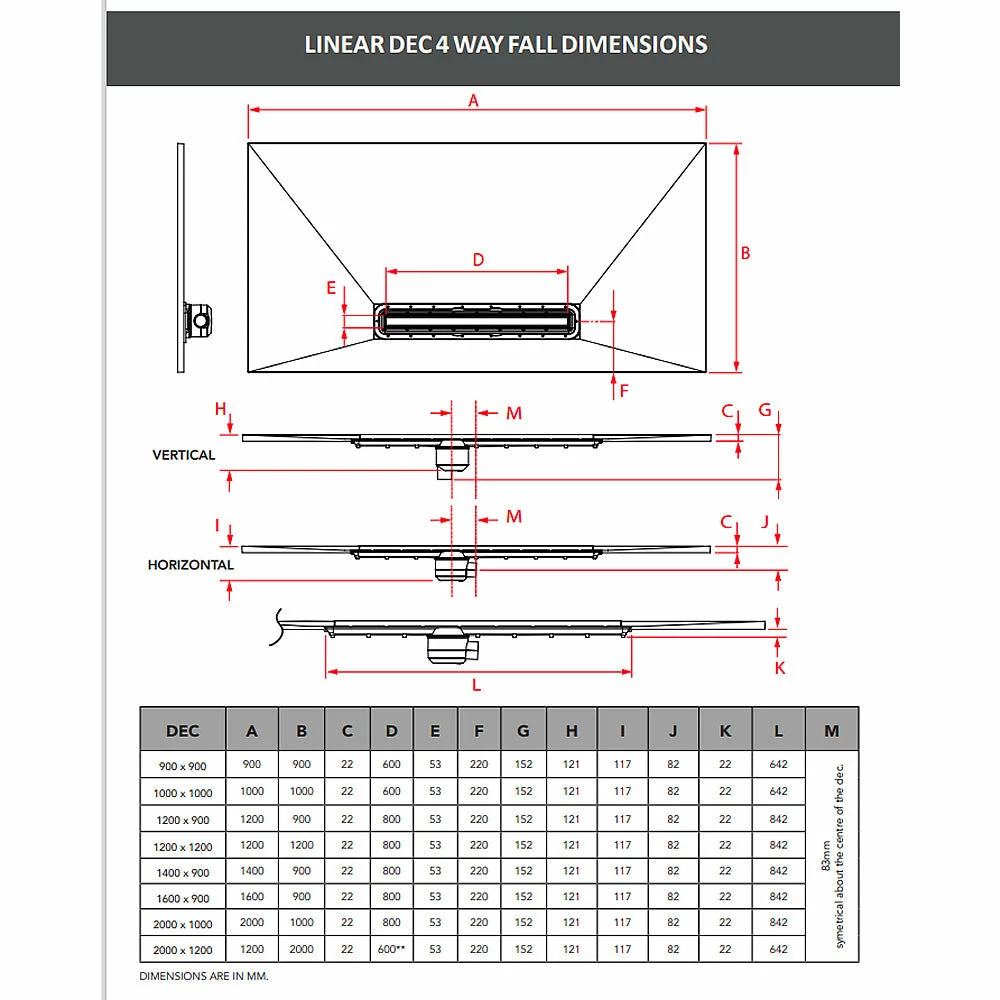 LINEAR DEC 4 WAY FALL DIMENSIONS

A

B

D

E

F

H

M

C

G

VERTICAL

I

M

C

J

HORIZONTAL

K

L

| DEC | A | B | C | D | E | F | G | H | I | J | K | L | M |
|---|---|---|---|---|---|---|---|---|---|---|---|---|---|
| 900 x 900 | 900 | 900 | 22 | 600 | 53 | 220 | 152 | 121 | 117 | 82 | 22 | 642 | 83mm symetrical about the centre of the dec. |
| 1000 x 1000 | 1000 | 1000 | 22 | 600 | 53 | 220 | 152 | 121 | 117 | 82 | 22 | 642 | |
| 1200 x 900 | 1200 | 900 | 22 | 800 | 53 | 220 | 152 | 121 | 117 | 82 | 22 | 842 | |
| 1200 x 1200 | 1200 | 1200 | 22 | 800 | 53 | 220 | 152 | 121 | 117 | 82 | 22 | 842 | |
| 1400 x 900 | 1400 | 900 | 22 | 800 | 53 | 220 | 152 | 121 | 117 | 82 | 22 | 842 | |
| 1600 x 900 | 1600 | 900 | 22 | 800 | 53 | 220 | 152 | 121 | 117 | 82 | 22 | 842 | |
| 2000 x 1000 | 2000 | 1000 | 22 | 800 | 53 | 220 | 152 | 121 | 117 | 82 | 22 | 842 | |
| 2000 x 1200 | 1200 | 2000 | 22 | 600** | 53 | 220 | 152 | 121 | 117 | 82 | 22 | 642 | |

DIMENSIONS ARE IN MM.