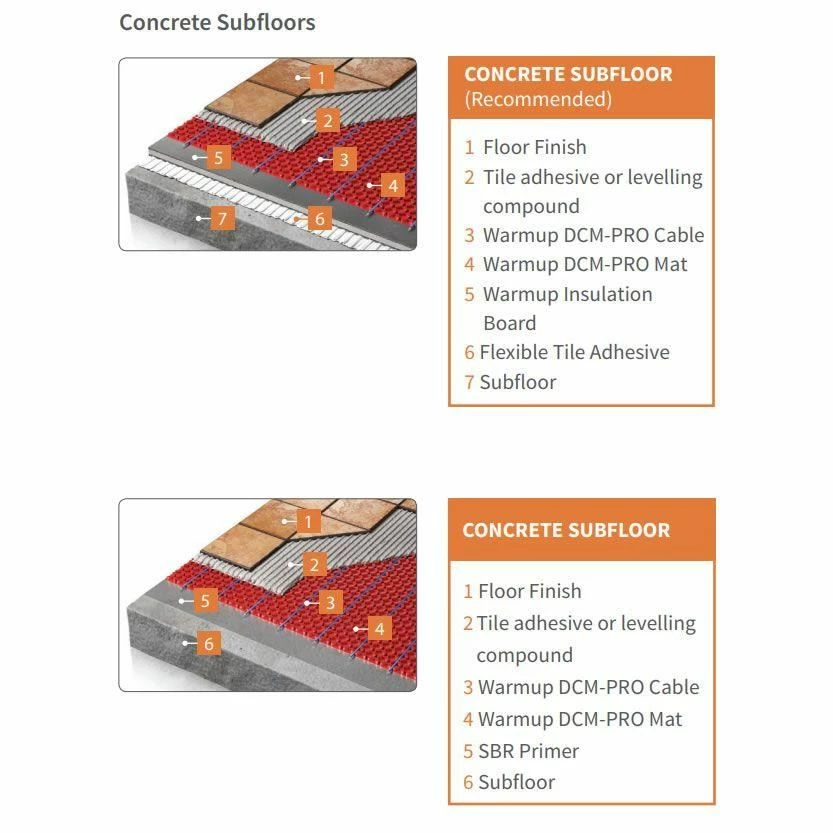 Concrete Subfloors

1
2
5
3
4
7
6

CONCRETE SUBFLOOR
(Recommended)

1 Floor Finish
2 Tile adhesive or levelling compound
3 Warmup DCM-PRO Cable
4 Warmup DCM-PRO Mat
5 Warmup Insulation Board
6 Flexible Tile Adhesive
7 Subfloor

1
2
5
3
4
6

CONCRETE SUBFLOOR

1 Floor Finish
2 Tile adhesive or levelling compound
3 Warmup DCM-PRO Cable
4 Warmup DCM-PRO Mat
5 SBR Primer
6 Subfloor