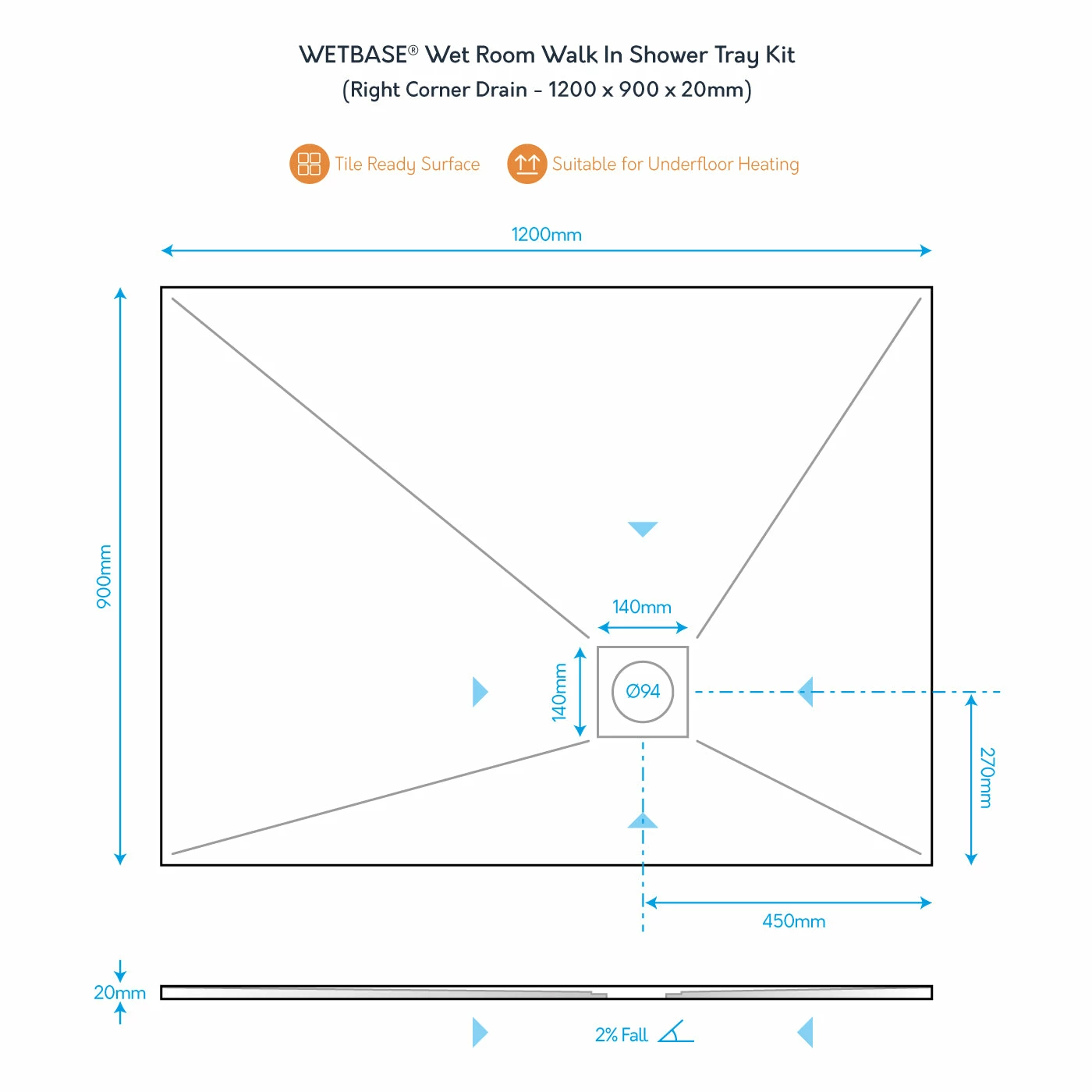 WETBASE® Wet Room Walk In Shower Tray Kit
(Right Corner Drain - 1200 x 900 x 20mm)

Tile Ready Surface

Suitable for Underfloor Heating

1200mm

900mm

140mm

140mm

Ø94

270mm

450mm

20mm

2% Fall