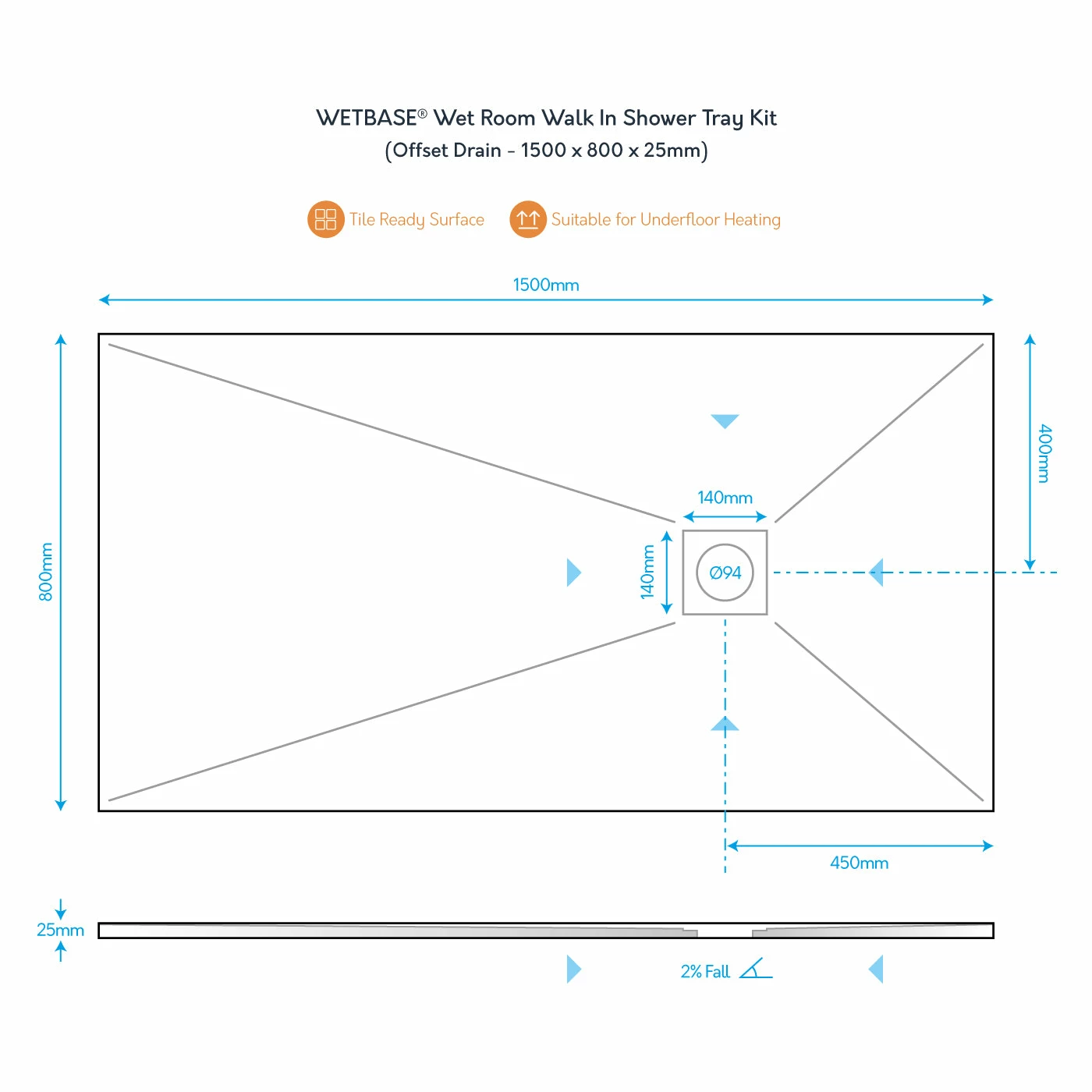 WETBASE® Wet Room Walk In Shower Tray Kit
(Offset Drain - 1500 x 800 x 25mm)

Tile Ready Surface

Suitable for Underfloor Heating

1500mm

800mm

400mm

140mm

140mm

Ø94

450mm

25mm

2% Fall