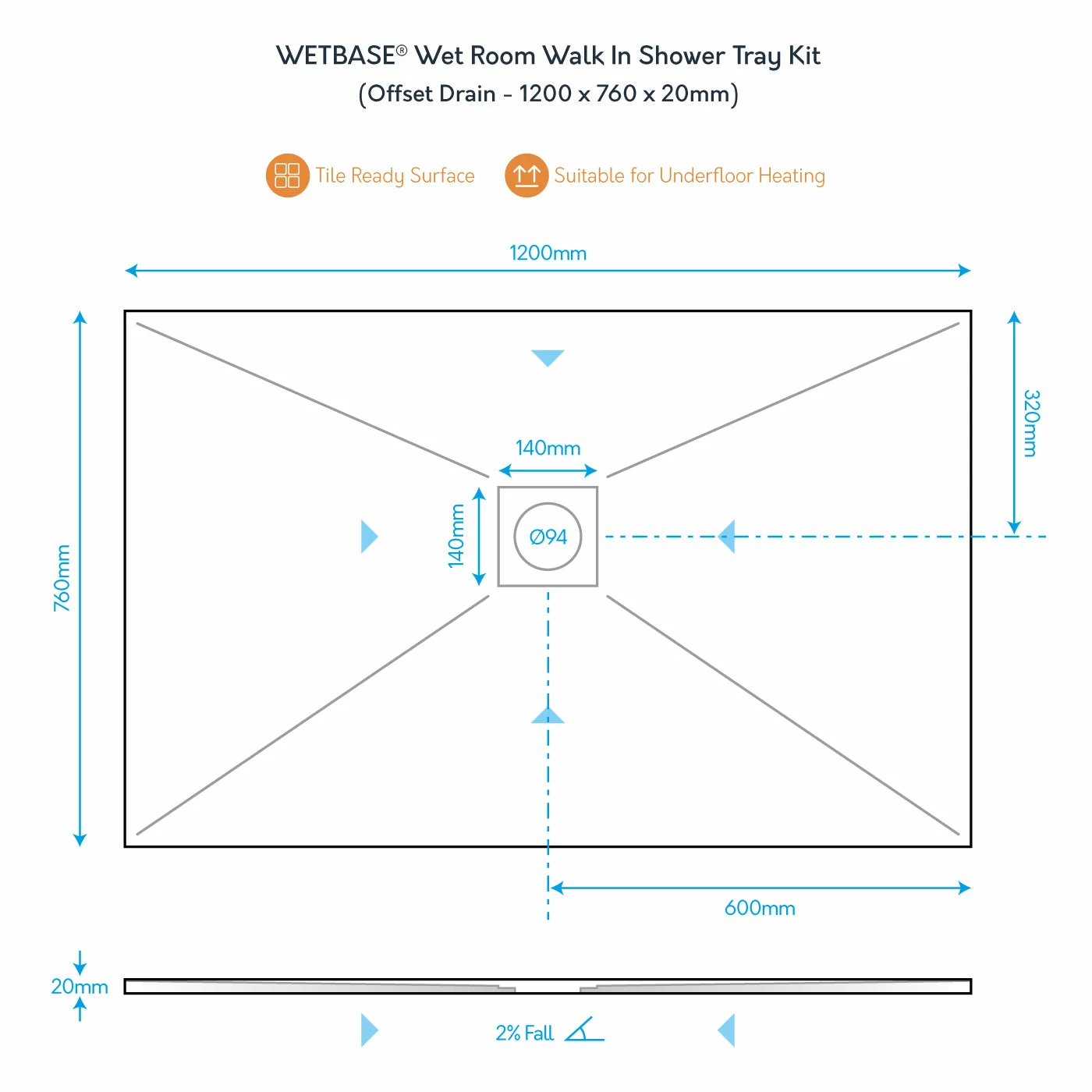 WETBASE® Wet Room Walk In Shower Tray Kit
(Offset Drain - 1200 x 760 x 20mm)

Tile Ready Surface Suitable for Underfloor Heating

1200mm

760mm

320mm

140mm

140mm

Ø94

600mm

20mm

2% Fall