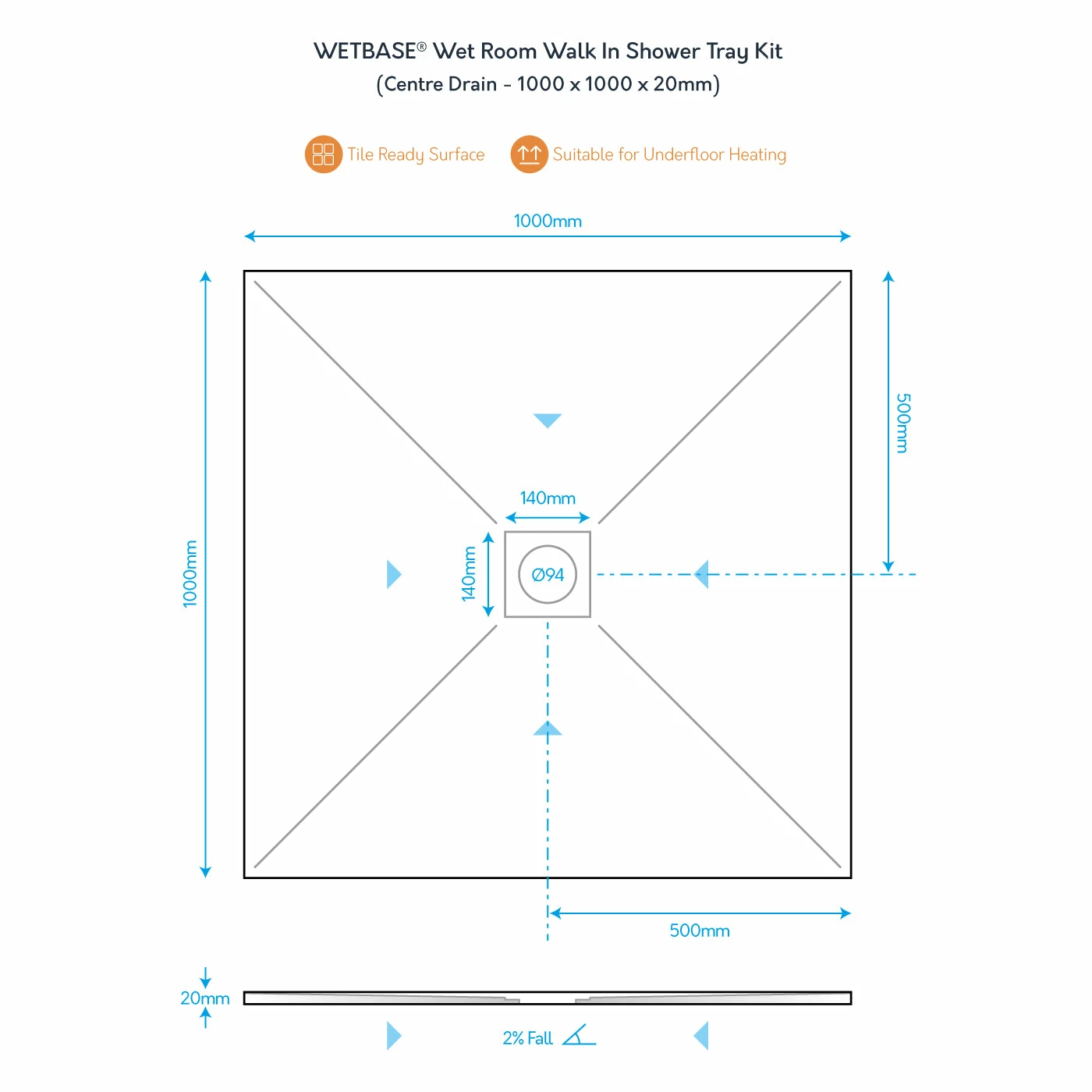 WETBASE® Wet Room Walk In Shower Tray Kit
(Centre Drain - 1000 x 1000 x 20mm)

Tile Ready Surface
Suitable for Underfloor Heating

1000mm

1000mm

500mm

140mm

140mm

Ø94

500mm

20mm

2% Fall