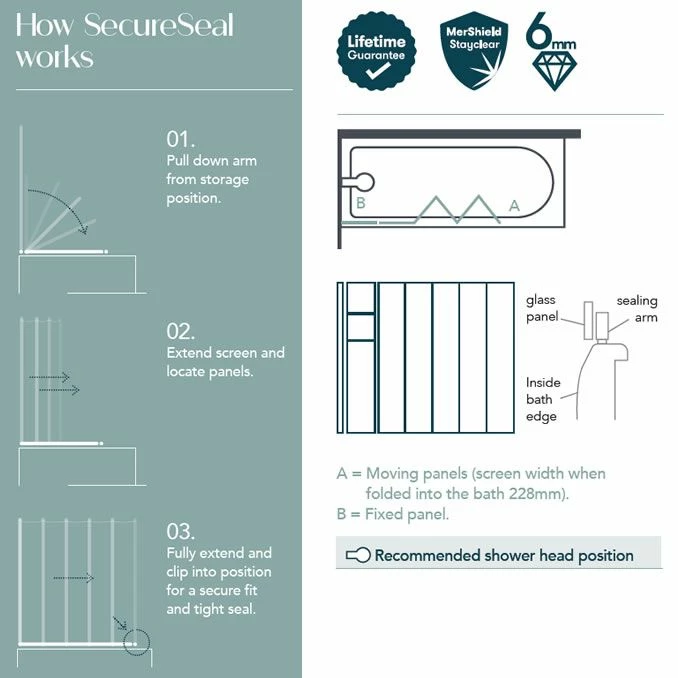 How SecureSeal works

01.
Pull down arm from storage position.

02.
Extend screen and locate panels.

03.
Fully extend and clip into position for a secure fit and tight seal.

Lifetime Guarantee

MerShield Stayclear

6mm

B

A

glass panel

sealing arm

Inside bath edge

A = Moving panels (screen width when folded into the bath 228mm).
B = Fixed panel.

Recommended shower head position