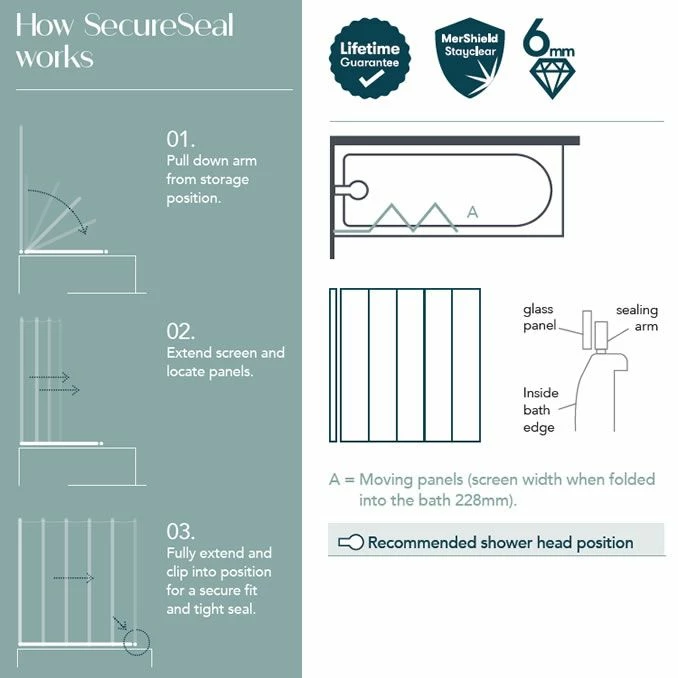 How SecureSeal works

01.
Pull down arm from storage position.

02.
Extend screen and locate panels.

03.
Fully extend and clip into position for a secure fit and tight seal.

Lifetime Guarantee

MerShield Stayclear

6mm

A

glass panel

sealing arm

Inside bath edge

A = Moving panels (screen width when folded into the bath 228mm).

Recommended shower head position