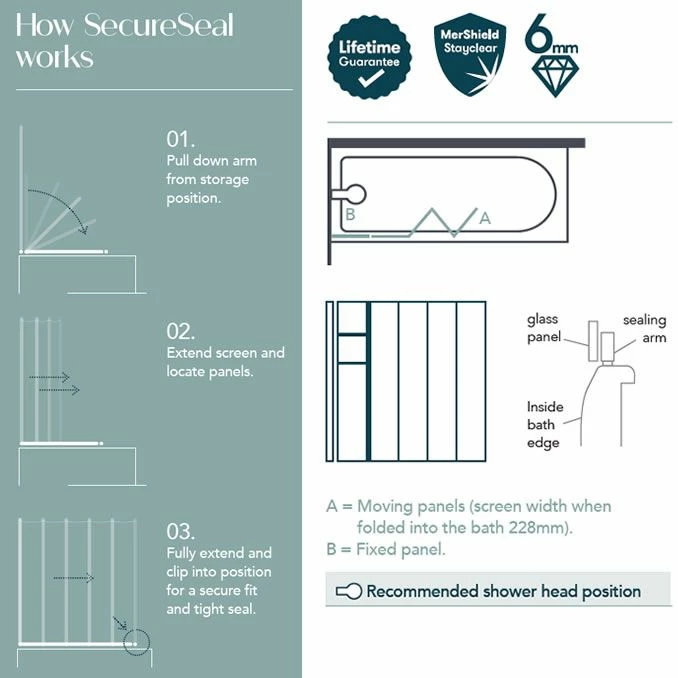 How SecureSeal works

01.
Pull down arm from storage position.

02.
Extend screen and locate panels.

03.
Fully extend and clip into position for a secure fit and tight seal.

Lifetime Guarantee

MerShield Stayclear

6mm

B

A

glass panel

sealing arm

Inside bath edge

A = Moving panels (screen width when folded into the bath 228mm).
B = Fixed panel.

Recommended shower head position