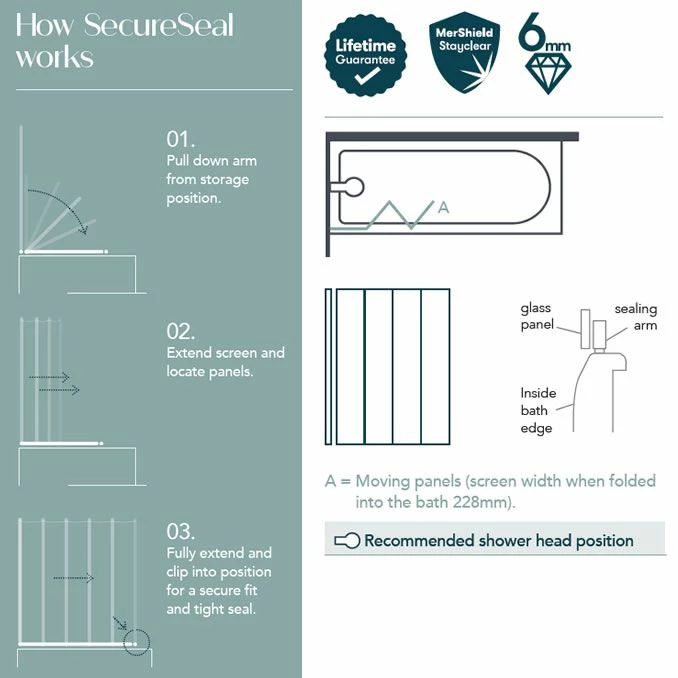 How SecureSeal works

01.
Pull down arm from storage position.

02.
Extend screen and locate panels.

03.
Fully extend and clip into position for a secure fit and tight seal.

Lifetime Guarantee

MerShield Stayclear

6mm

A

glass panel

sealing arm

Inside bath edge

A = Moving panels (screen width when folded into the bath 228mm).

Recommended shower head position