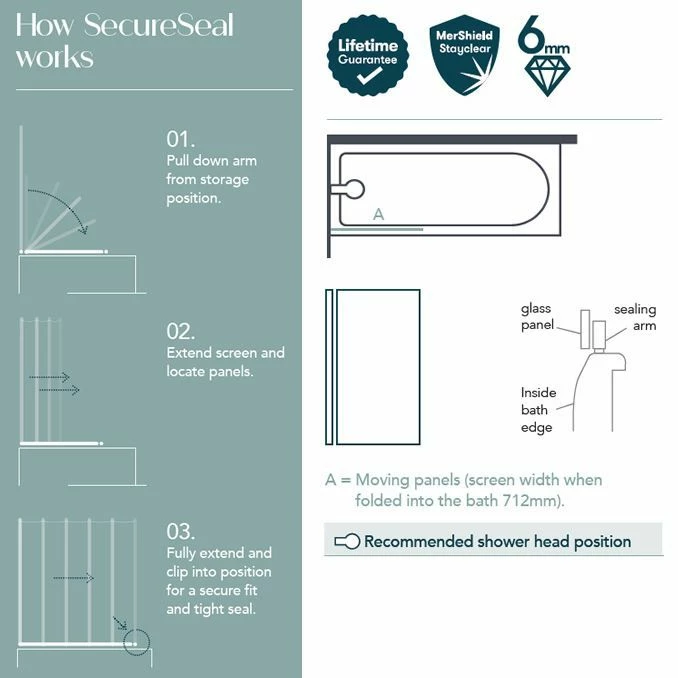 How SecureSeal works

01.
Pull down arm from storage position.

02.
Extend screen and locate panels.

03.
Fully extend and clip into position for a secure fit and tight seal.

Lifetime Guarantee

MerShield Stayclear

6mm

A

glass panel

sealing arm

Inside bath edge

A = Moving panels (screen width when folded into the bath 712mm).

Recommended shower head position